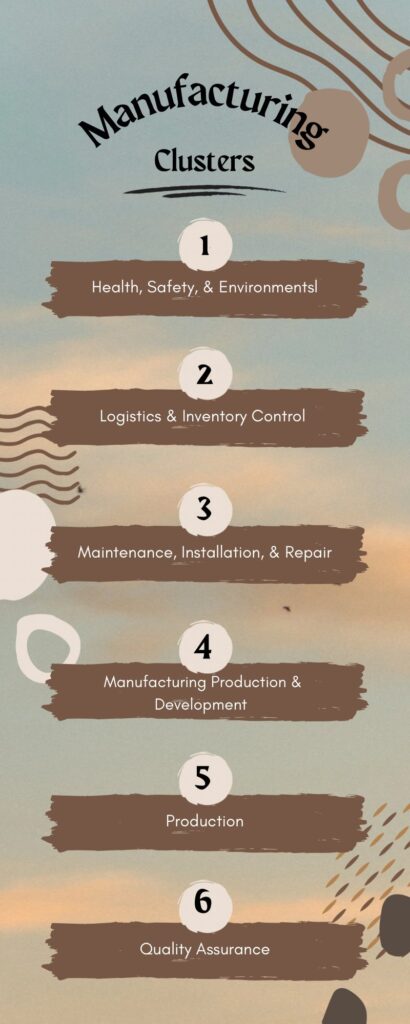 Manufacturing
Clusters

1
Health, Safety, & Environmentsl

2
Logistics & Inventory Control

3
Maintenance, Installation, & Repair

4
Manufacturing Production & Development

5
Production

6
Quality Assurance